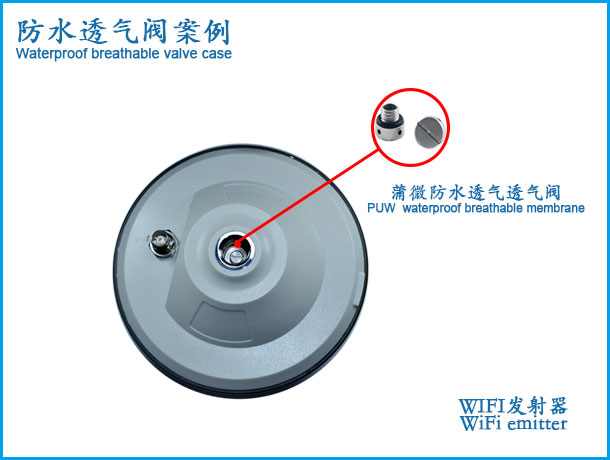 防水透气阀案例
Waterproof breathable valve case

蒲微防水透气透气阀
PUW waterproof breathable membrane

WIFI发射器
WiFi emitter